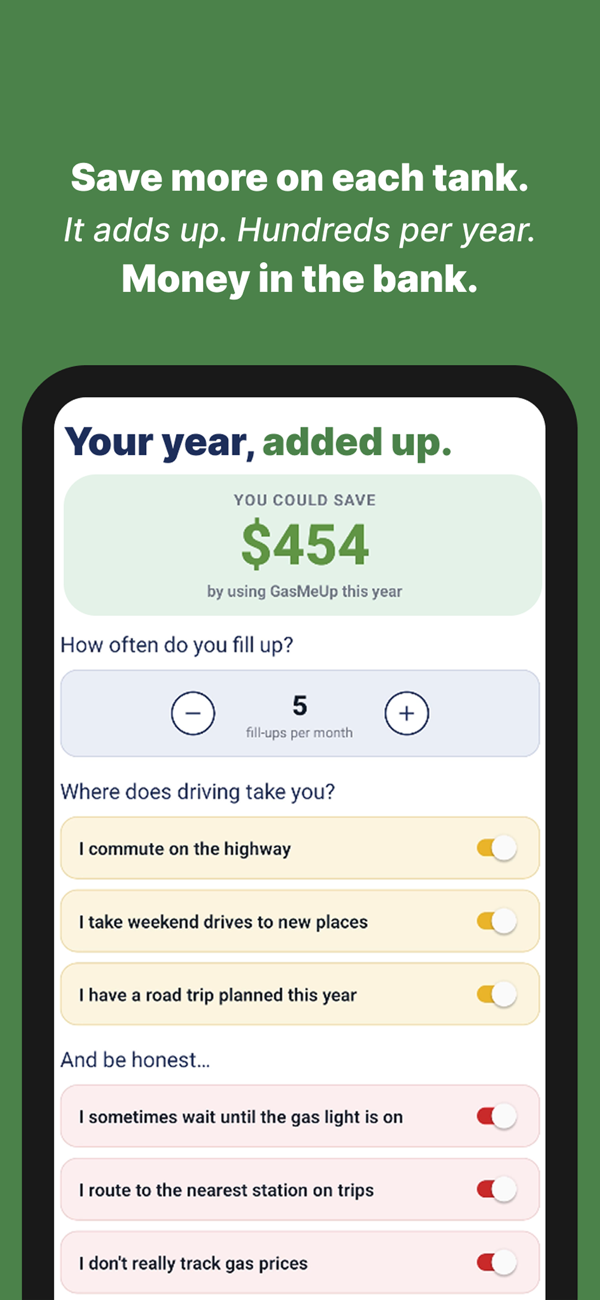 Save more on each tank.
It adds up. Hundreds per year.
Money in the bank.

Your year, added up.

YOU COULD SAVE
$454
by using GasMeUp this year

How often do you fill up?

−
5
fill-ups per month
+

Where does driving take you?

I commute on the highway

I take weekend drives to new places

I have a road trip planned this year

And be honest...

I sometimes wait until the gas light is on

I route to the nearest station on trips

I don't really track gas prices